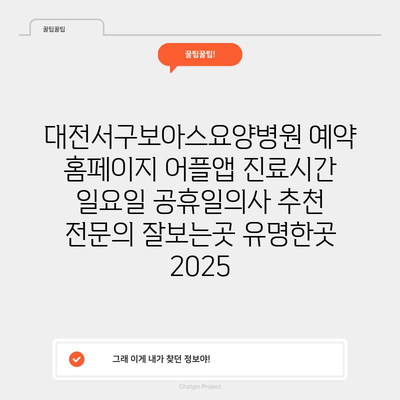 꿀팁꿀팁

꿀팁꿀팁!

대전서구보아스요양병원 예약 홈페이지 어플앱 진료시간 일요일 공휴일의사 추천 전문의 잘보는곳 유명한곳 2025

그래 이게 내가 찾던 정보야!

Chatgin Project