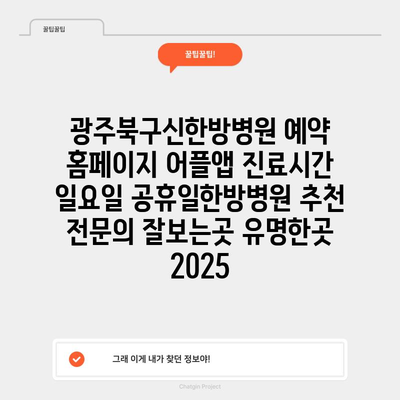 꿀팁꿀팁

꿀팁꿀팁!

광주북구신한방병원 예약 홈페이지 어플앱 진료시간 일요일 공휴일한방병원 추천 전문의 잘보는곳 유명한곳 2025

그래 이게 내가 찾던 정보야!

Chatgin Project