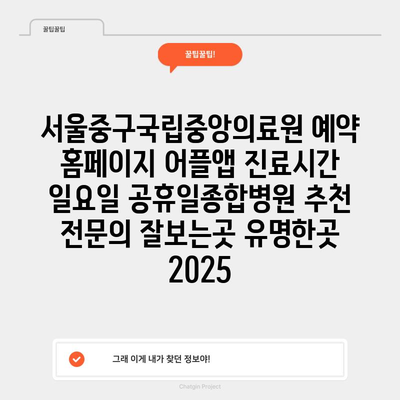 꿀팁꿀팁

꿀팁꿀팁!

서울중구국립중앙의료원 예약 홈페이지 어플앱 진료시간 일요일 공휴일종합병원 추천 전문의 잘보는곳 유명한곳 2025

그래 이게 내가 찾던 정보야!

Chatgin Project